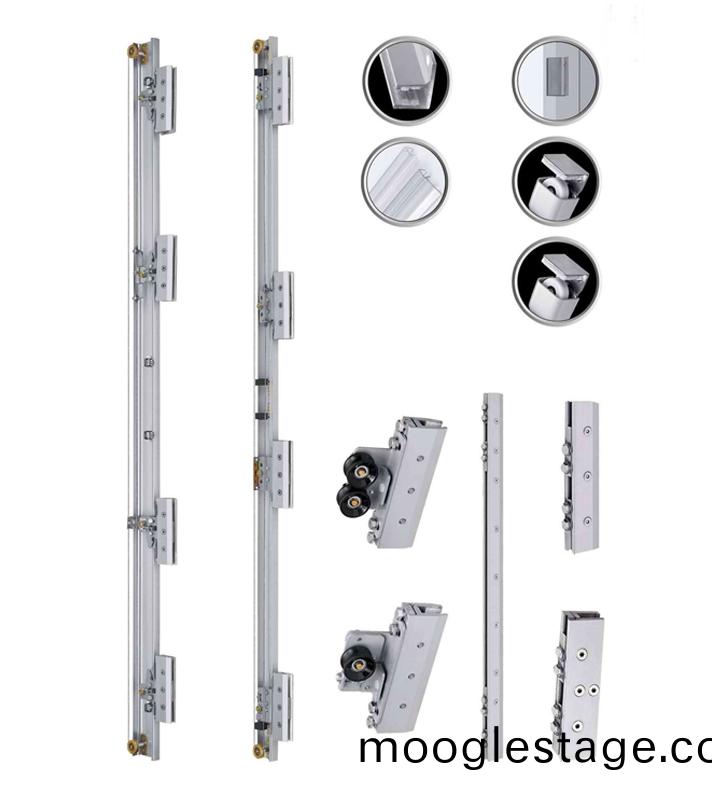 mooglestage.co